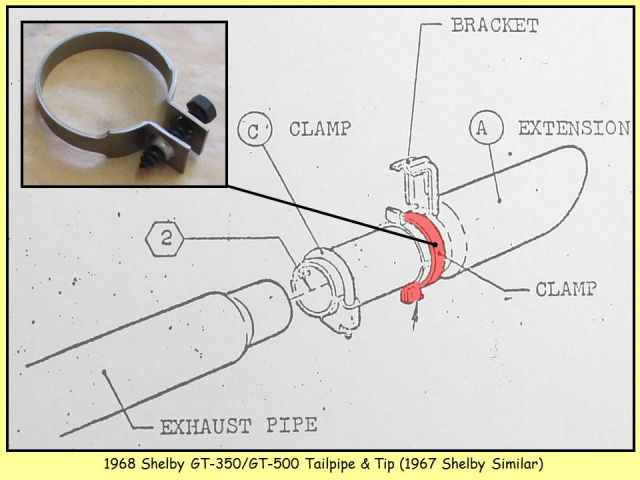 BRACKET

C CLAMP

A EXTENSION

2

CLAMP

EXHAUST PIPE

1968 Shelby GT-350/GT-500 Tailpipe & Tip (1967 Shelby Similar)