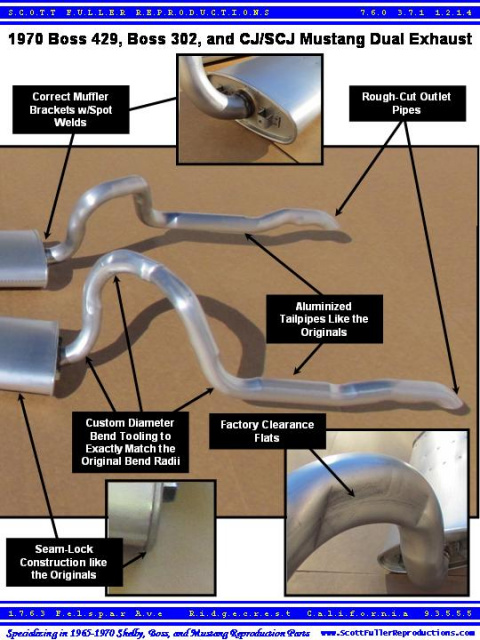 S.C.O.T.T F.U.L.L.E.R R.E.P.R.O.D.U.C.T.I.O.N.S 7.6.0 3.7.1 1.2.1.4

1970 Boss 429, Boss 302, and CJ/SCJ Mustang Dual Exhaust

Correct Muffler Brackets w/Spot Welds

Rough-Cut Outlet Pipes

Aluminized Tailpipes Like the Originals

Custom Diameter Bend Tooling to Exactly Match the Original Bend Radii

Factory Clearance Flats

Seam-Lock Construction like the Originals

1.7.6.3 F.e.l.s.p.a.r A.v.e R.i.d.g.e.c.r.e.s.t C.a.l.i.f.o.r.n.i.a 9.3.5.5.5

Specializing in 1965-1970 Shelby, Boss, and Mustang Reproduction Parts www.ScottFullerReproductions.com